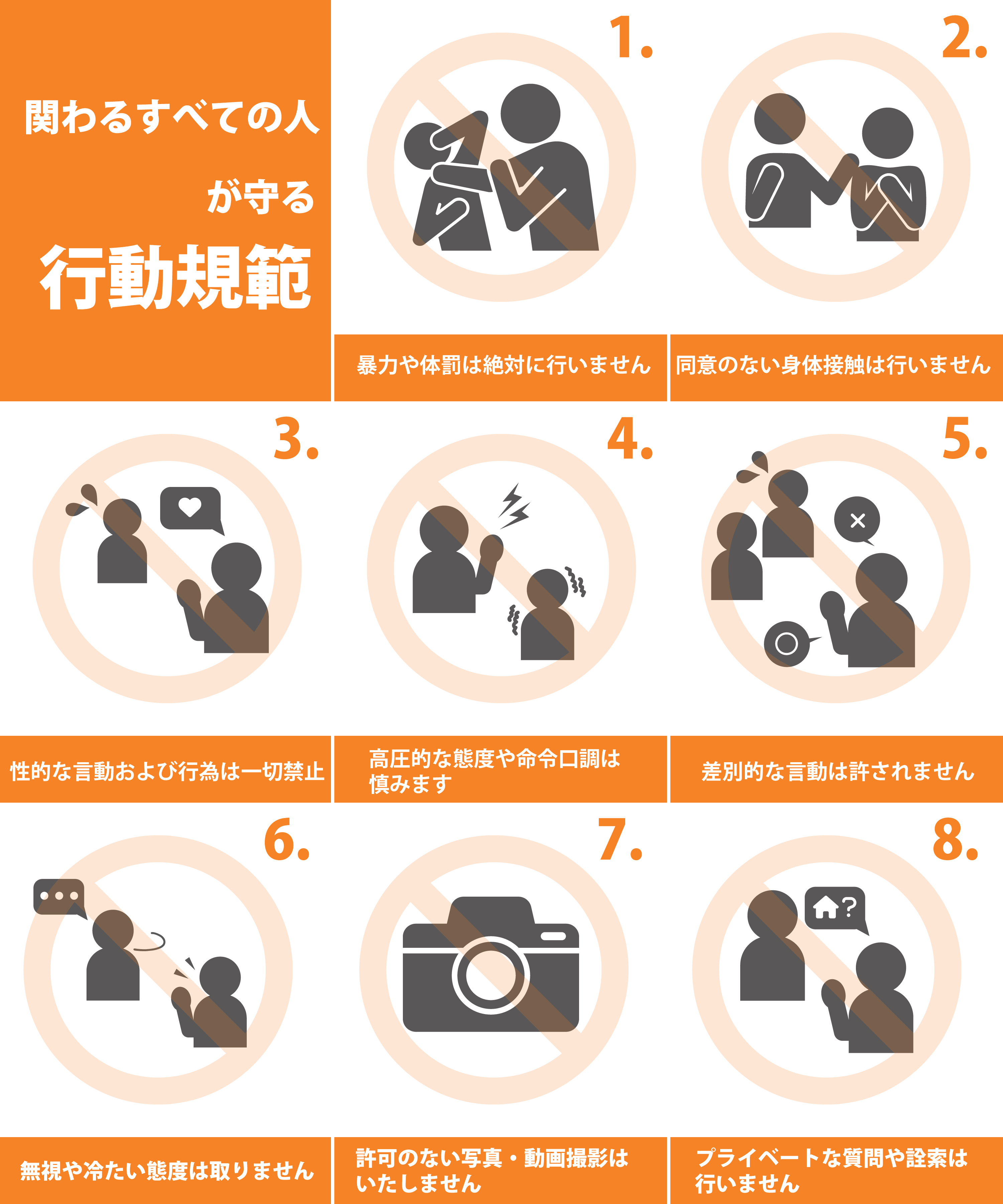 関わるすべての人
が守る
行動規範

1.
暴力や体罰は絶対に行いません

2.
同意のない身体接触は行いません

3.
性的な言動および行為は一切禁止

4.
高圧的な態度や命令口調は慎みます

5.
差別的な言動は許されません

6.
無視や冷たい態度は取りません

7.
許可のない写真・動画撮影はいたしません

8.
プライベートな質問や詮索は行いません